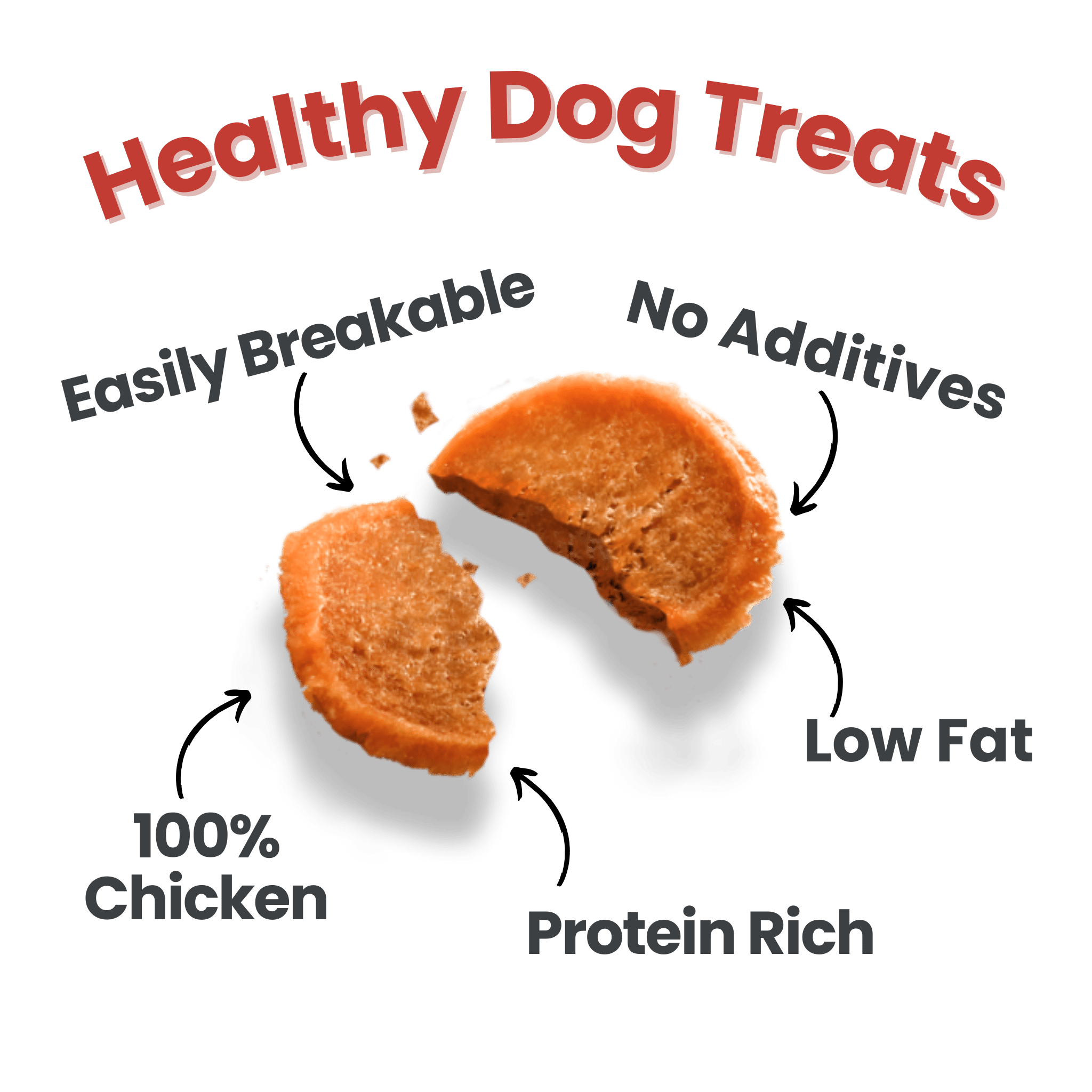 Healthy Dog Treats

Easily Breakable

No Additives

Low Fat

100% Chicken

Protein Rich